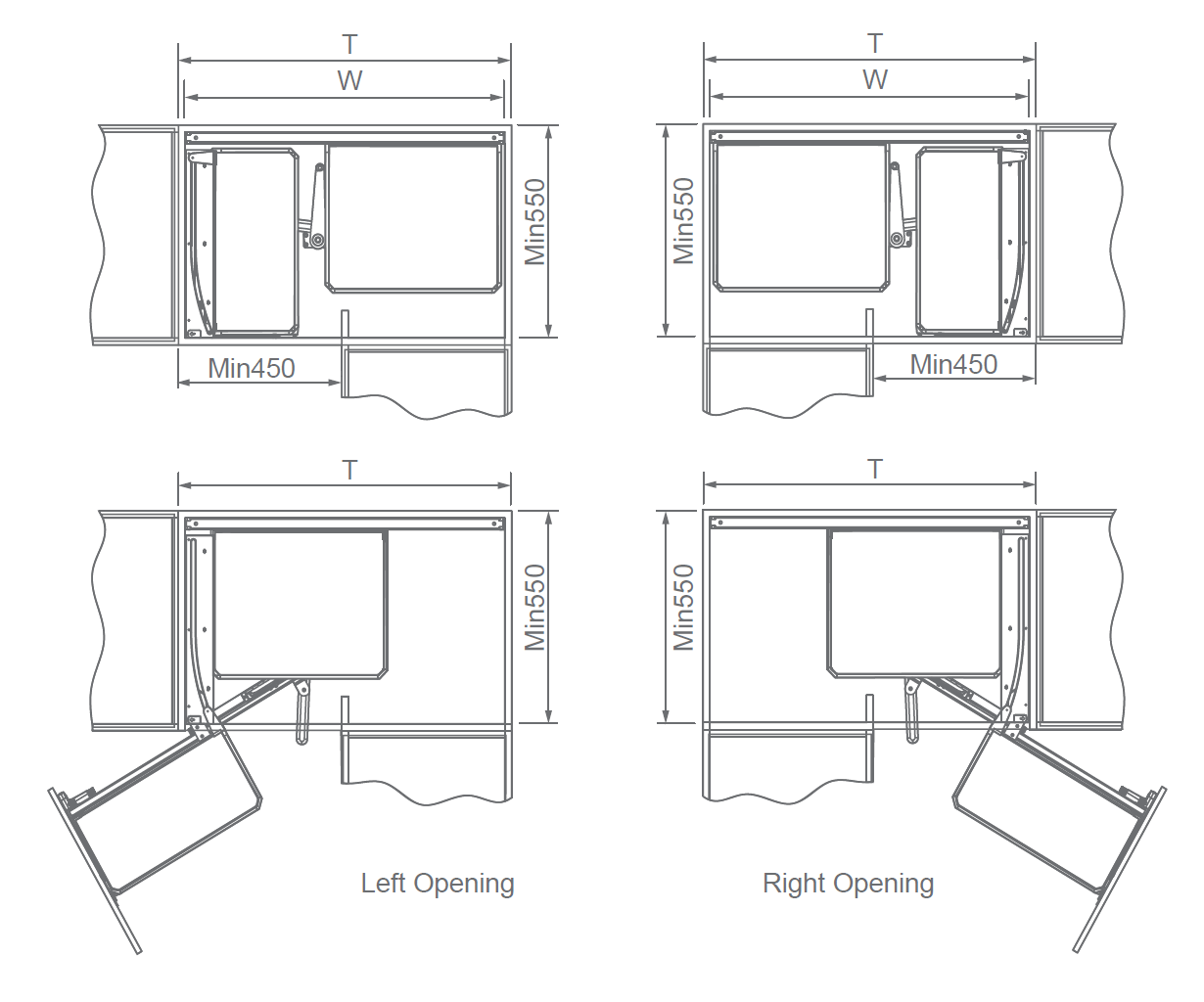 T
W
Min550
Min450

T
W
Min550
Min450

T
Min550

T
Min550

Left Opening

Right Opening